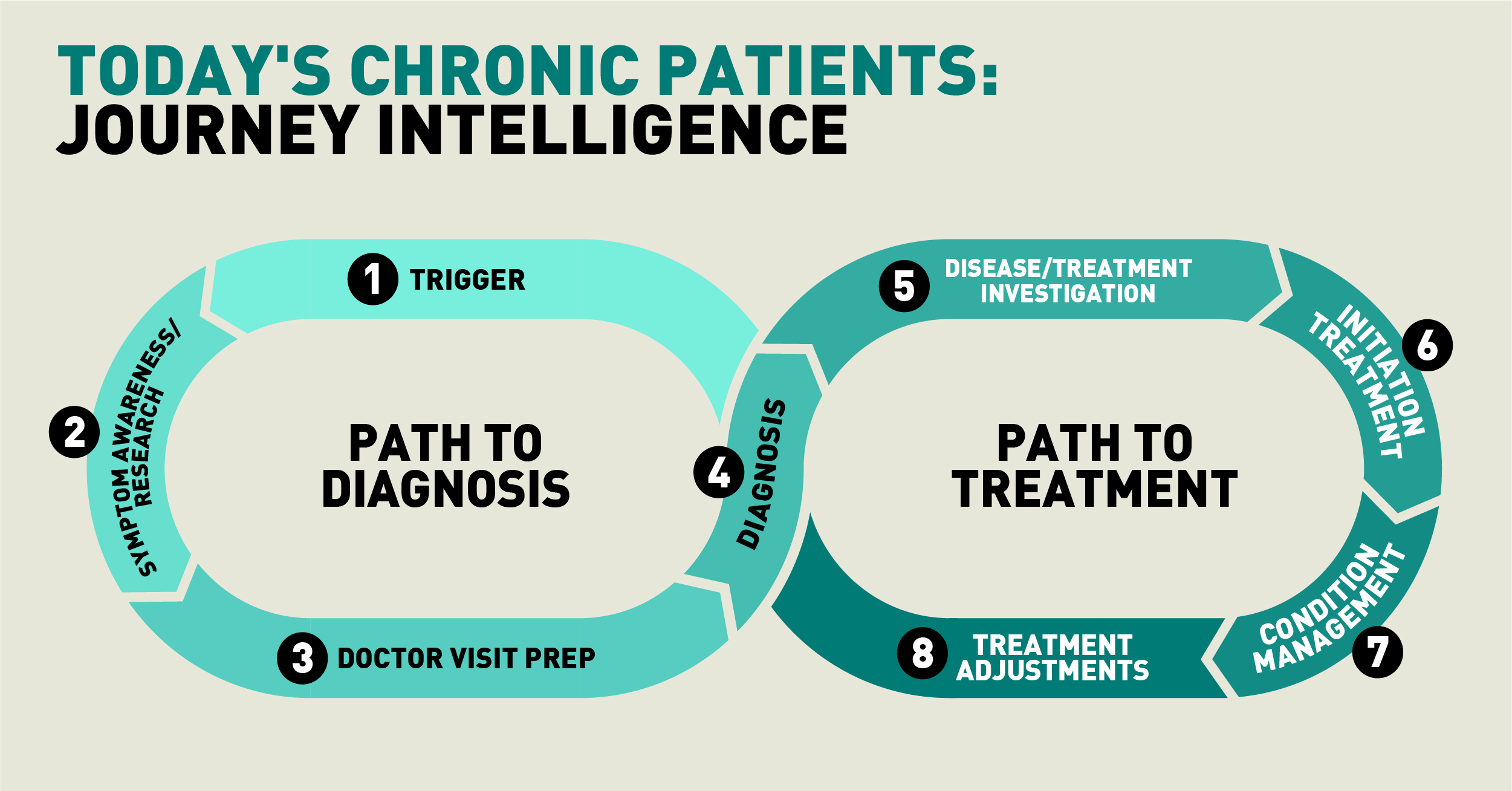 TODAY'S CHRONIC PATIENTS:
JOURNEY INTELLIGENCE

1 TRIGGER

2 SYMPTOM AWARENESS/ RESEARCH

3 DOCTOR VISIT PREP

PATH TO DIAGNOSIS

4 DIAGNOSIS

5 DISEASE/TREATMENT INVESTIGATION

6 TREATMENT INITIATION

7 CONDITION MANAGEMENT

8 TREATMENT ADJUSTMENTS

PATH TO TREATMENT